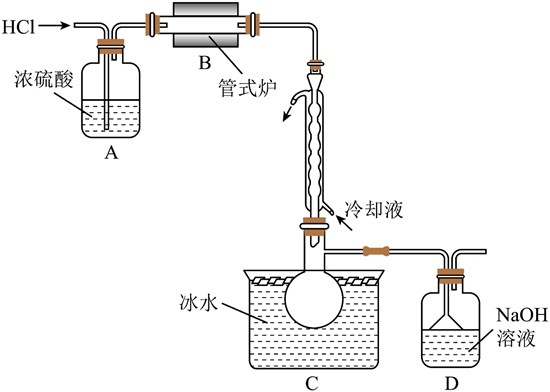 HCl

浓硫酸

A

B

管式炉

冷却液

冰水

C

NaOH
溶液

D